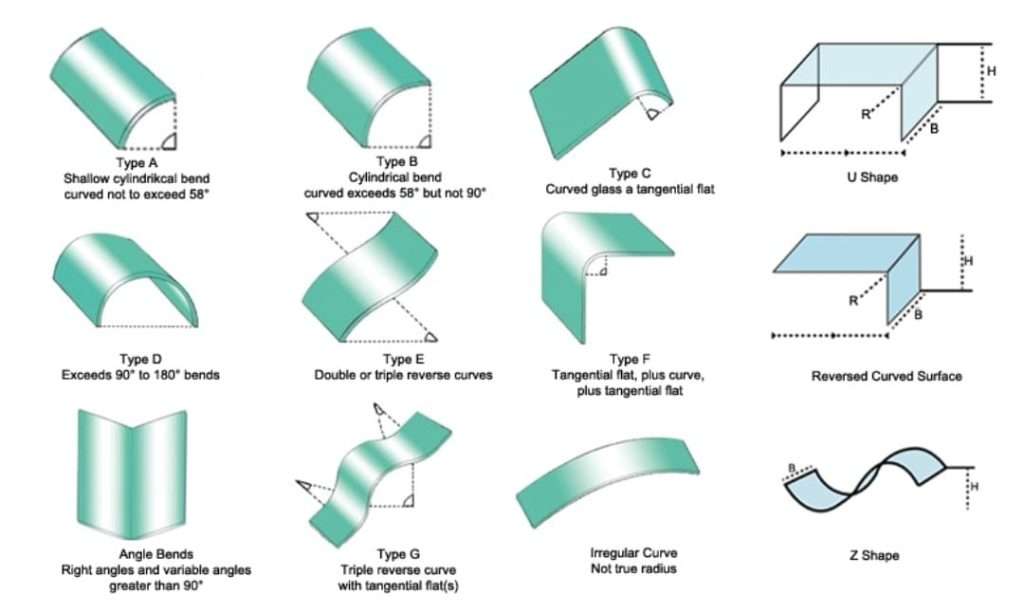 Type A
Shallow cylindrikcal bend curved not to exceed 58°

Type B
Cylindrical bend curved exceeds 58° but not 90°

Type C
Curved glass a tangential flat

H
R
B
U Shape

Type D
Exceeds 90° to 180° bends

Type E
Double or triple reverse curves

Type F
Tangential flat, plus curve, plus tangential flat

H
R
B
Reversed Curved Surface

Angle Bends
Right angles and variable angles greater than 90°

Type G
Triple reverse curve with tangential flat(s)

Irregular Curve
Not true radius

B
H
Z Shape